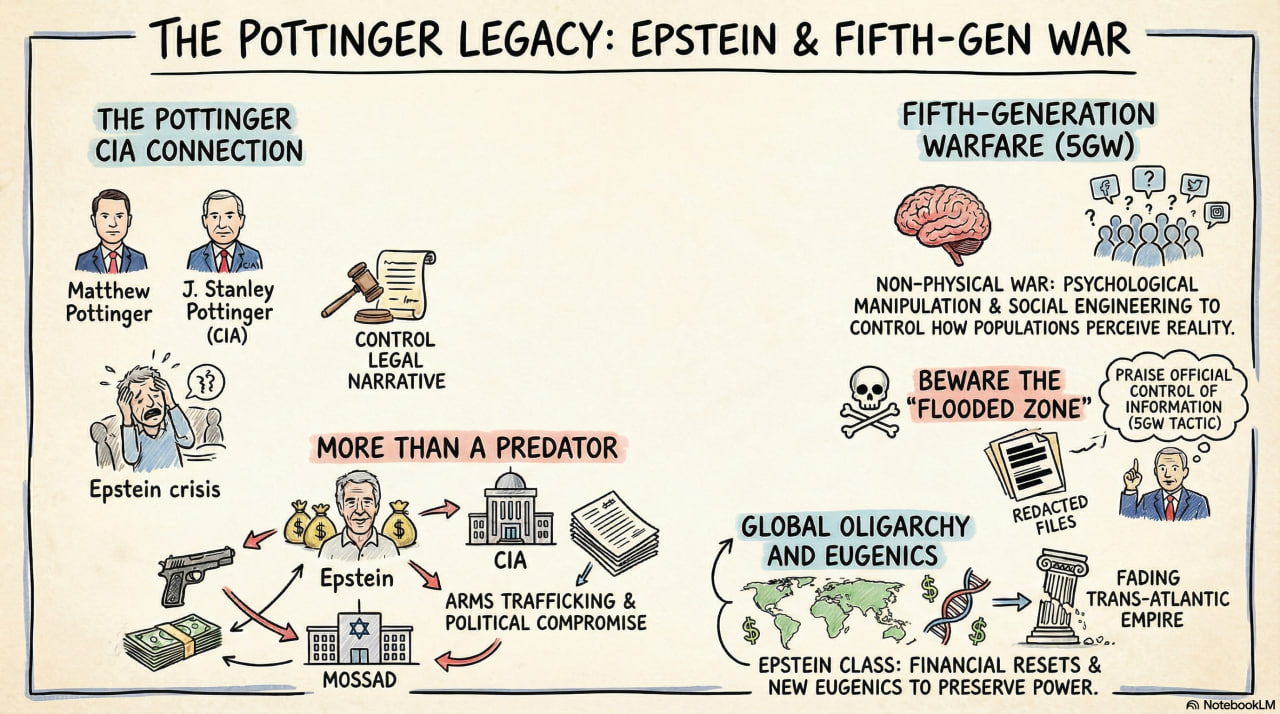 THE POTTINGER LEGACY: EPSTEIN & FIFTH-GEN WAR

THE POTTINGER CIA CONNECTION

Matthew Pottinger

J. Stanley Pottinger (CIA)

CIA

CONTROL LEGAL NARRATIVE

Epstein crisis

MORE THAN A PREDATOR

Epstein

CIA

ARMS TRAFFICKING & POLITICAL COMPROMISE

MOSSAD

FIFTH-GENERATION WARFARE (5GW)

NON-PHYSICAL WAR: PSYCHOLOGICAL MANIPULATION & SOCIAL ENGINEERING TO CONTROL HOW POPULATIONS PERCEIVE REALITY.

BEWARE THE "FLOODED ZONE"

PRAISE OFFICIAL CONTROL OF INFORMATION (5GW TACTIC)

REDACTED FILES

GLOBAL OLIGARCHY AND EUGENICS

FADING TRANS-ATLANTIC EMPIRE

EPSTEIN CLASS: FINANCIAL RESETS & NEW EUGENICS TO PRESERVE POWER.

NotebookLM